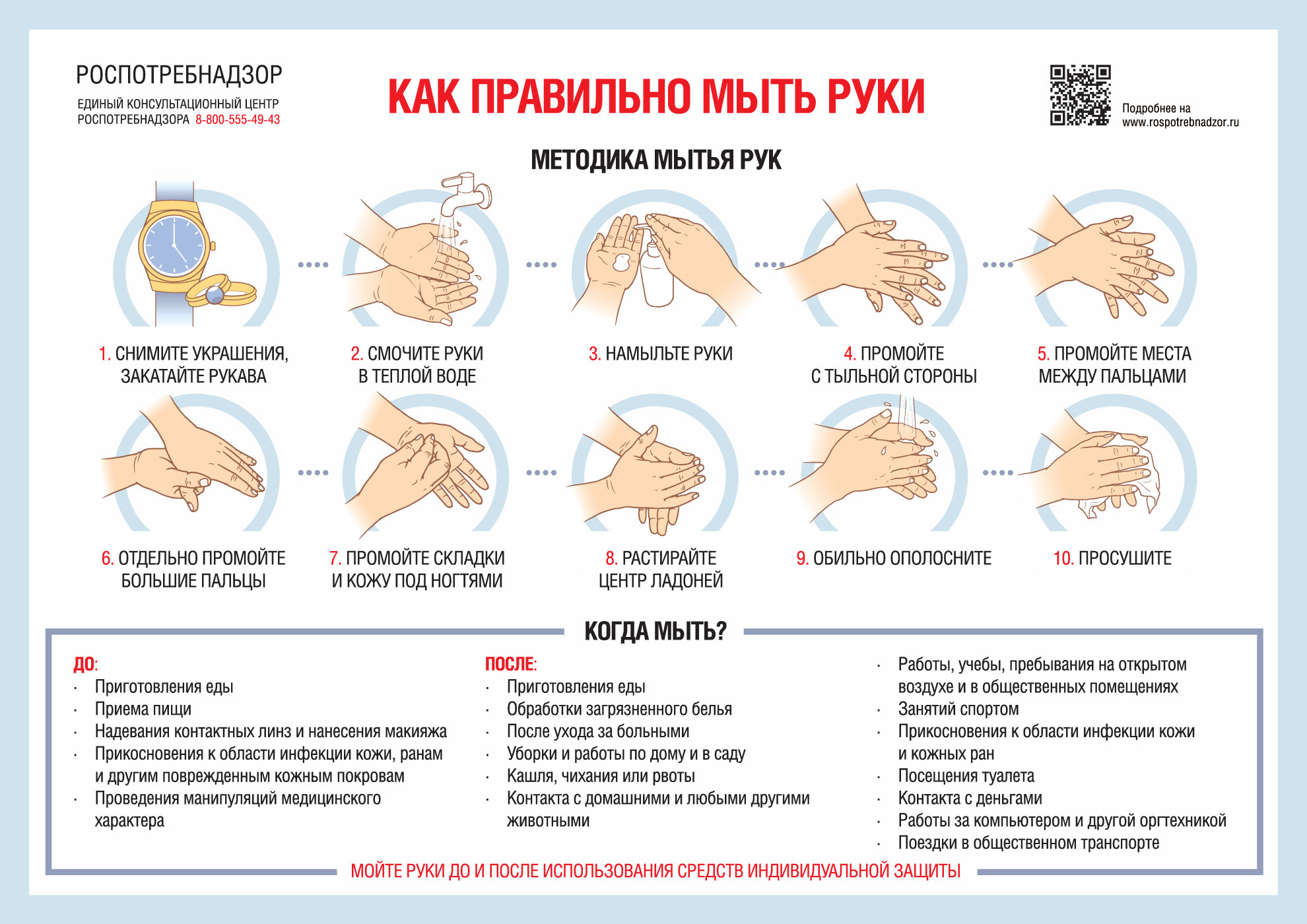 РОСПОТРЕБНАДЗОР
ЕДИНЫЙ КОНСУЛЬТАЦИОННЫЙ ЦЕНТР РОСПОТРЕБНАДЗОРА 8-800-555-49-43

КАК ПРАВИЛЬНО МЫТЬ РУКИ

Подробнее на www.rospotrebnadzor.ru

МЕТОДИКА МЫТЬЯ РУК

1. СНИМИТЕ УКРАШЕНИЯ, ЗАКАТАЙТЕ РУКАВА

2. СМОЧИТЕ РУКИ В ТЕПЛОЙ ВОДЕ

3. НАМЫЛЬТЕ РУКИ

4. ПРОМОЙТЕ С ТЫЛЬНОЙ СТОРОНЫ

5. ПРОМОЙТЕ МЕСТА МЕЖДУ ПАЛЬЦАМИ

6. ОТДЕЛЬНО ПРОМОЙТЕ БОЛЬШИЕ ПАЛЬЦЫ

7. ПРОМОЙТЕ СКЛАДКИ И КОЖУ ПОД НОГТЯМИ

8. РАСТИРАЙТЕ ЦЕНТР ЛАДОНЕЙ

9. ОБИЛЬНО ОПОЛОСНИТЕ

10. ПРОСУШИТЕ

КОГДА МЫТЬ?

ДО:
· Приготовления еды
· Приема пищи
· Надевания контактных линз и нанесения макияжа
· Прикосновения к области инфекции кожи, ранам и другим поврежденным кожным покровам
· Проведения манипуляций медицинского характера

ПОСЛЕ:
· Приготовления еды
· Обработки загрязненного белья
· После ухода за больными
· Уборки и работы по дому и в саду
· Кашля, чихания или рвоты
· Контакта с домашними и любыми другими животными

· Работы, учебы, пребывания на открытом воздухе и в общественных помещениях
· Занятий спортом
· Прикосновения к области инфекции кожи и кожных ран
· Посещения туалета
· Контакта с деньгами
· Работы за компьютером и другой оргтехникой
· Поездки в общественном транспорте

МОЙТЕ РУКИ ДО И ПОСЛЕ ИСПОЛЬЗОВАНИЯ СРЕДСТВ ИНДИВИДУАЛЬНОЙ ЗАЩИТЫ